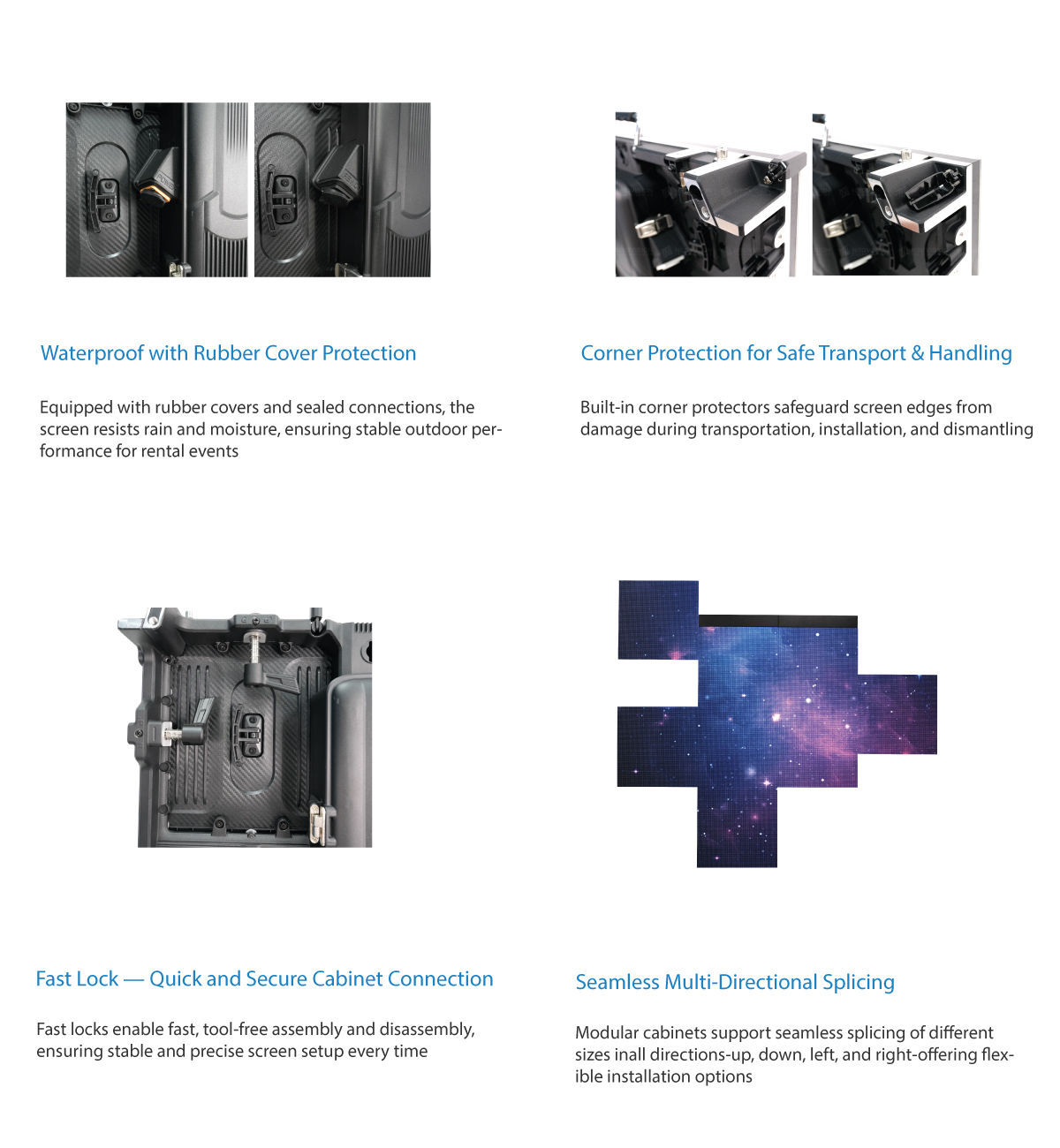 Waterproof with Rubber Cover Protection

Equipped with rubber covers and sealed connections, the screen resists rain and moisture, ensuring stable outdoor performance for rental events

Corner Protection for Safe Transport & Handling

Built-in corner protectors safeguard screen edges from damage during transportation, installation, and dismantling

Fast Lock — Quick and Secure Cabinet Connection

Fast locks enable fast, tool-free assembly and disassembly, ensuring stable and precise screen setup every time

Seamless Multi-Directional Splicing

Modular cabinets support seamless splicing of different sizes inall directions-up, down, left, and right-offering flexible installation options