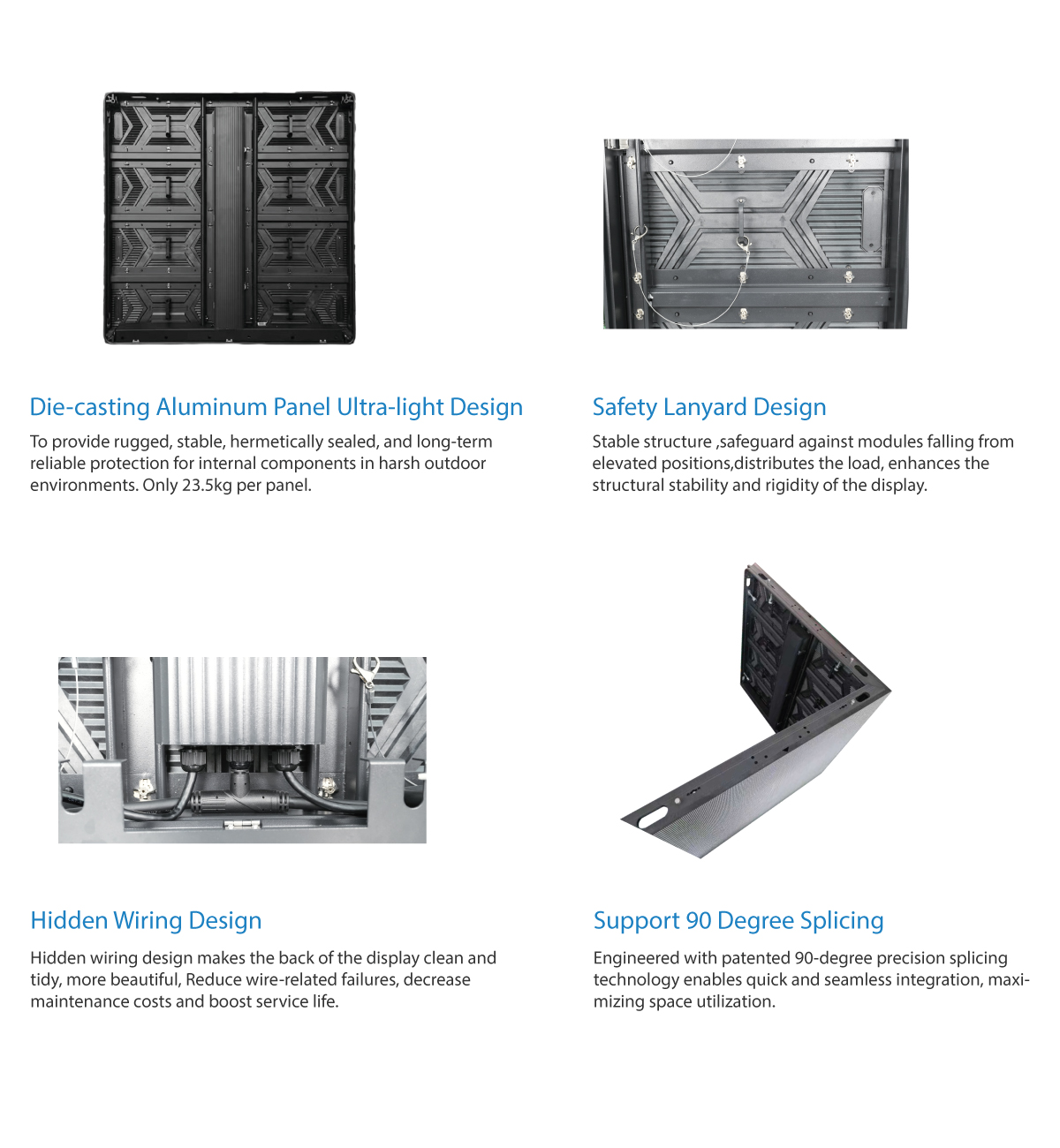 Die-casting Aluminum Panel Ultra-light Design

To provide rugged, stable, hermetically sealed, and long-term reliable protection for internal components in harsh outdoor environments. Only 23.5kg per panel.

Safety Lanyard Design

Stable structure ,safeguard against modules falling from elevated positions,distributes the load, enhances the structural stability and rigidity of the display.

Hidden Wiring Design

Hidden wiring design makes the back of the display clean and tidy, more beautiful, Reduce wire-related failures, decrease maintenance costs and boost service life.

Support 90 Degree Splicing

Engineered with patented 90-degree precision splicing technology enables quick and seamless integration, maximizing space utilization.