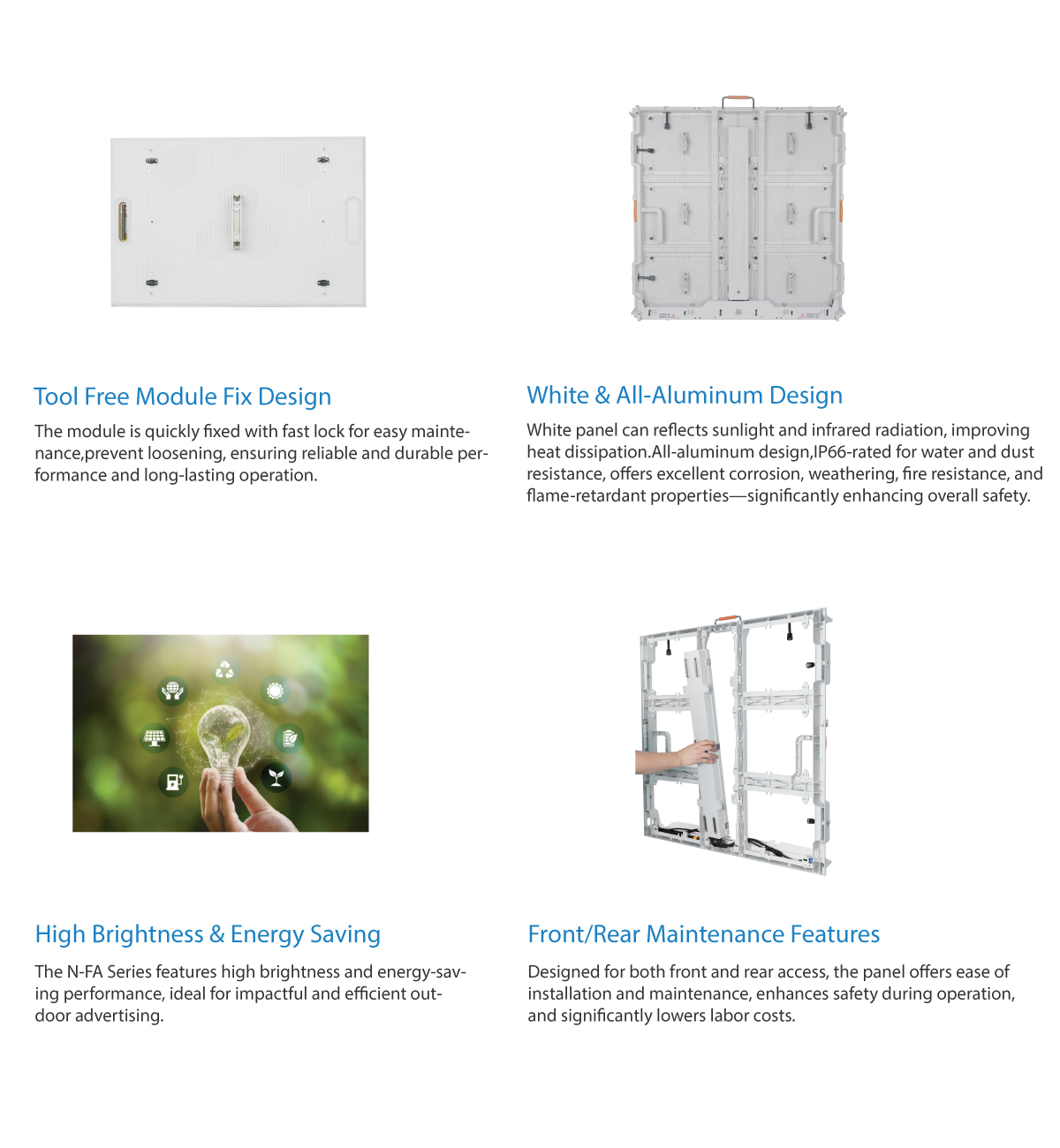 Tool Free Module Fix Design

The module is quickly fixed with fast lock for easy maintenance,prevent loosening, ensuring reliable and durable performance and long-lasting operation.

White & All-Aluminum Design

White panel can reflects sunlight and infrared radiation, improving heat dissipation.All-aluminum design,IP66-rated for water and dust resistance, offers excellent corrosion, weathering, fire resistance, and flame-retardant properties—significantly enhancing overall safety.

High Brightness & Energy Saving

The N-FA Series features high brightness and energy-saving performance, ideal for impactful and efficient outdoor advertising.

Front/Rear Maintenance Features

Designed for both front and rear access, the panel offers ease of installation and maintenance, enhances safety during operation, and significantly lowers labor costs.